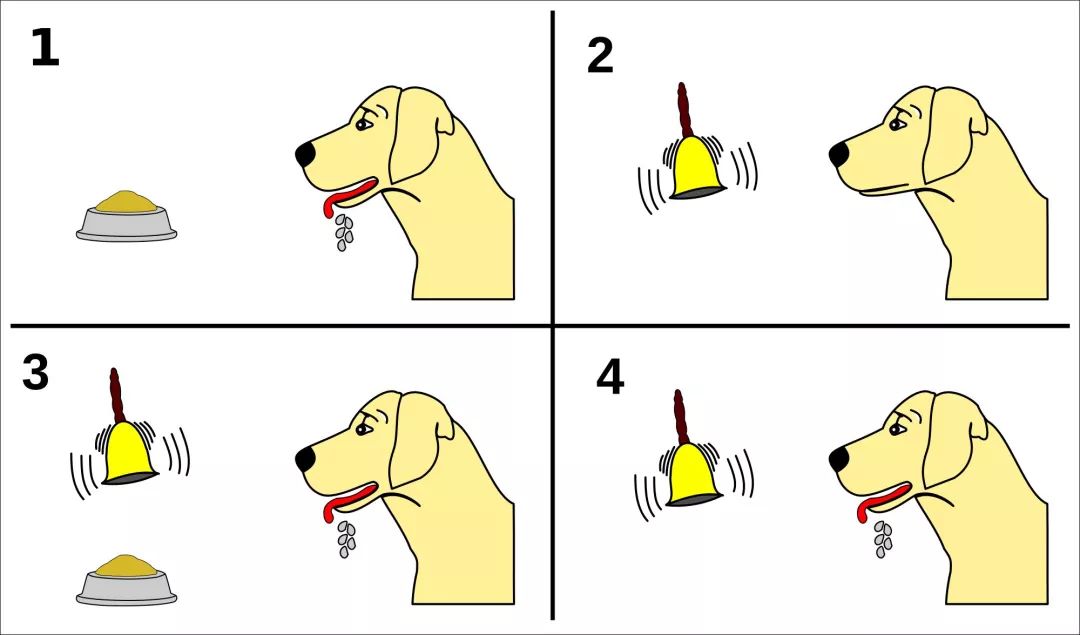 1

2

3

4